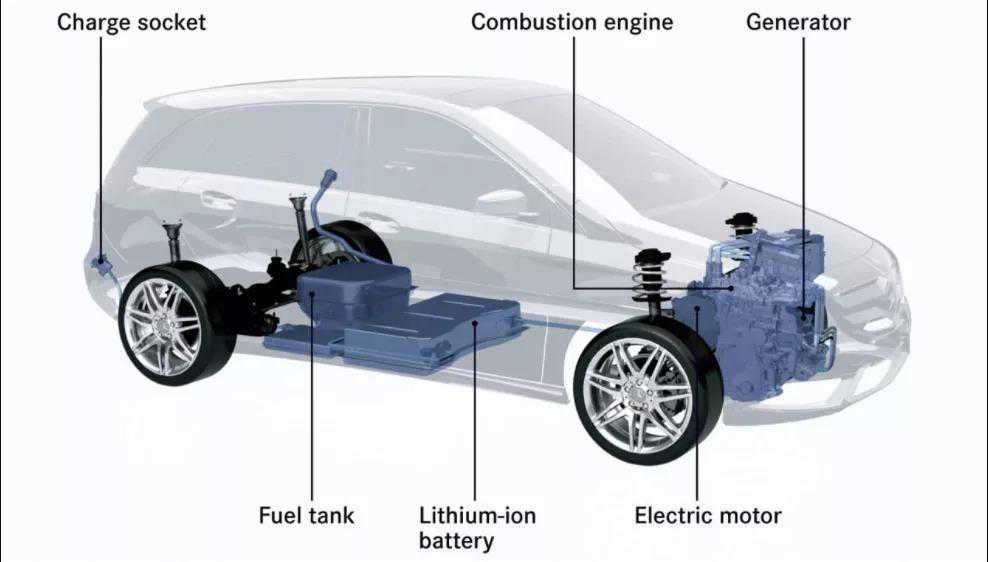 Charge socket

Combustion engine

Generator

Fuel tank

Lithium-ion battery

Electric motor